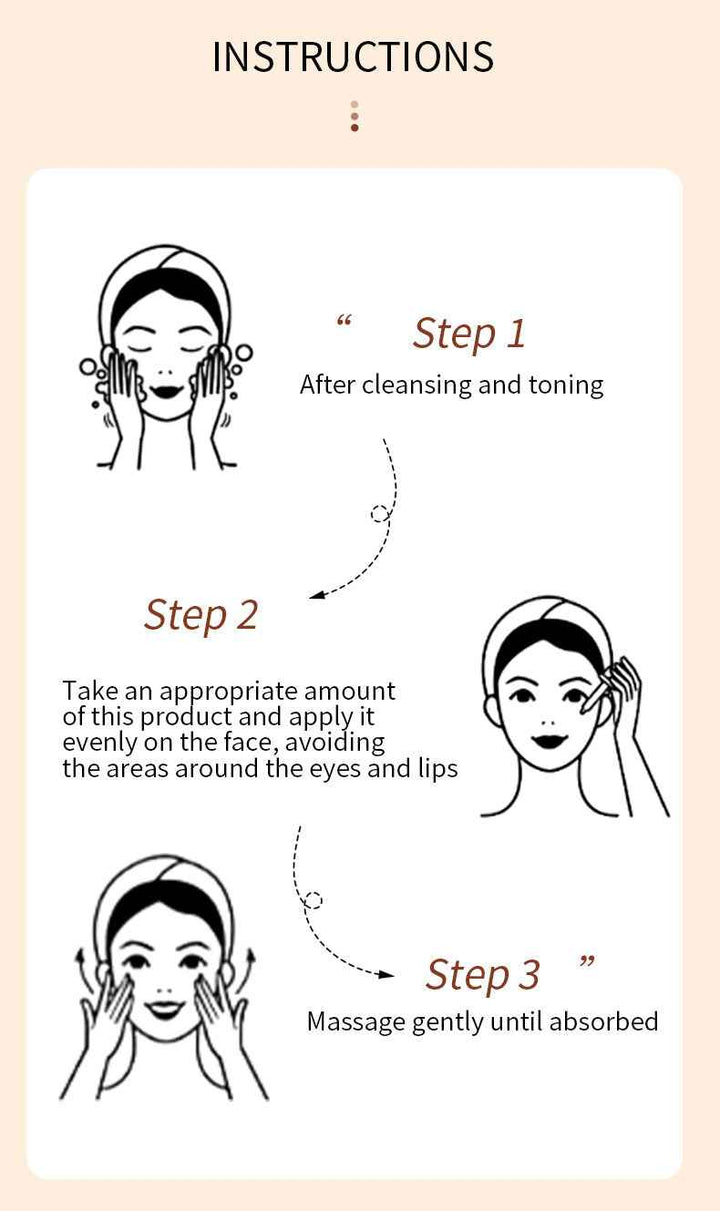 INSTRUCTIONS

“ Step 1

After cleansing and toning

Step 2

Take an appropriate amount of this product and apply it evenly on the face, avoiding the areas around the eyes and lips

Step 3 ”

Massage gently until absorbed