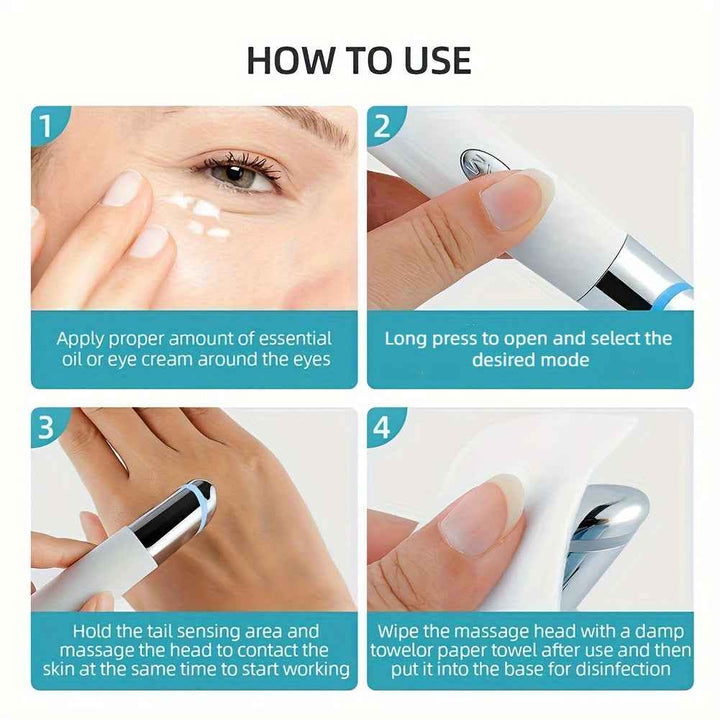 HOW TO USE

1

Apply proper amount of essential oil or eye cream around the eyes

2

Long press to open and select the desired mode

3

Hold the tail sensing area and massage the head to contact the skin at the same time to start working

4

Wipe the massage head with a damp towelor paper towel after use and then put it into the base for disinfection