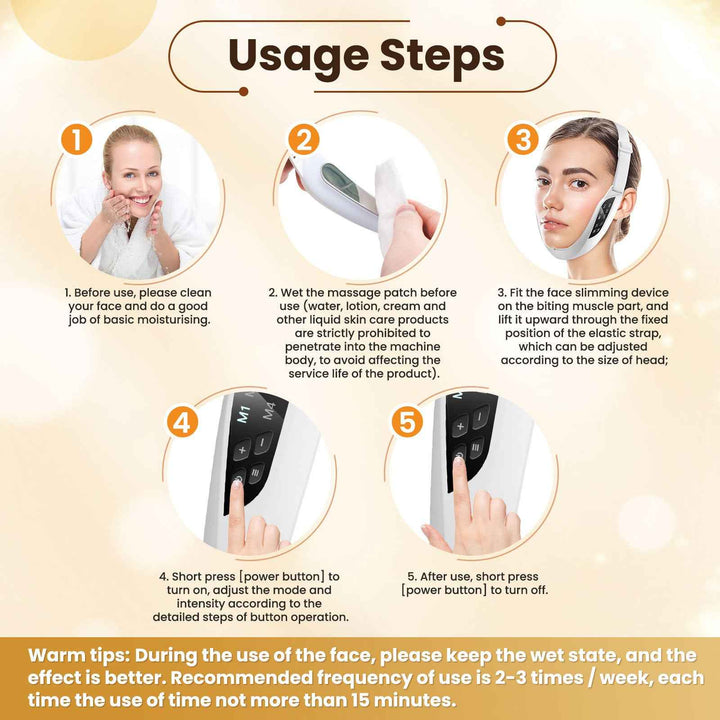 Usage Steps

1

2

3

1. Before use, please clean your face and do a good job of basic moisturising.

2. Wet the massage patch before use (water, lotion, cream and other liquid skin care products are strictly prohibited to penetrate into the machine body, to avoid affecting the service life of the product).

3. Fit the face slimming device on the biting muscle part, and lift it upward through the fixed position of the elastic strap, which can be adjusted according to the size of head;

4

M1 M4

5

4. Short press [power button] to turn on, adjust the mode and intensity according to the detailed steps of button operation.

5. After use, short press [power button] to turn off.

Warm tips: During the use of the face, please keep the wet state, and the effect is better. Recommended frequency of use is 2-3 times / week, each time the use of time not more than 15 minutes.