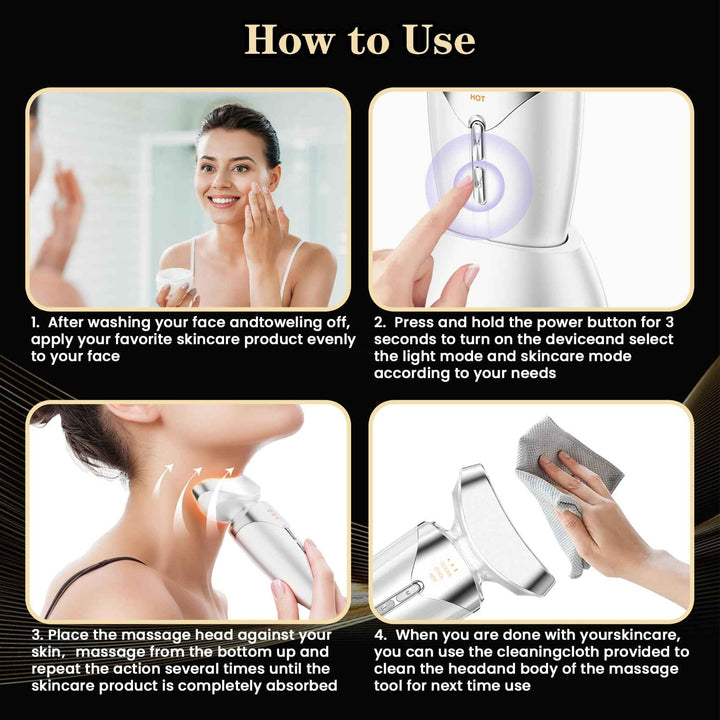 How to Use

HOT

1. After washing your face andtoweling off, apply your favorite skincare product evenly to your face

2. Press and hold the power button for 3 seconds to turn on the deviceand select the light mode and skincare mode according to your needs

3. Place the massage head against your skin, massage from the bottom up and repeat the action several times until the skincare product is completely absorbed

4. When you are done with yourskincare, you can use the cleaningcloth provided to clean the headand body of the massage tool for next time use