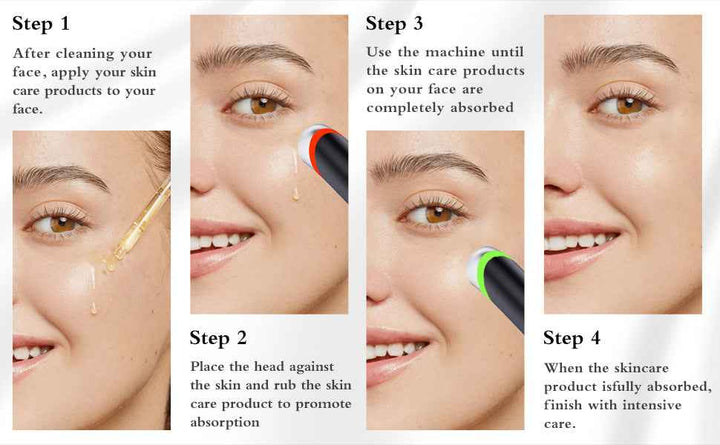 Step 1

After cleaning your face, apply your skin care products to your face.

Step 2

Place the head against the skin and rub the skin care product to promote absorption

Step 3

Use the machine until the skin care products on your face are completely absorbed

Step 4

When the skincare product isfully absorbed, finish with intensive care.